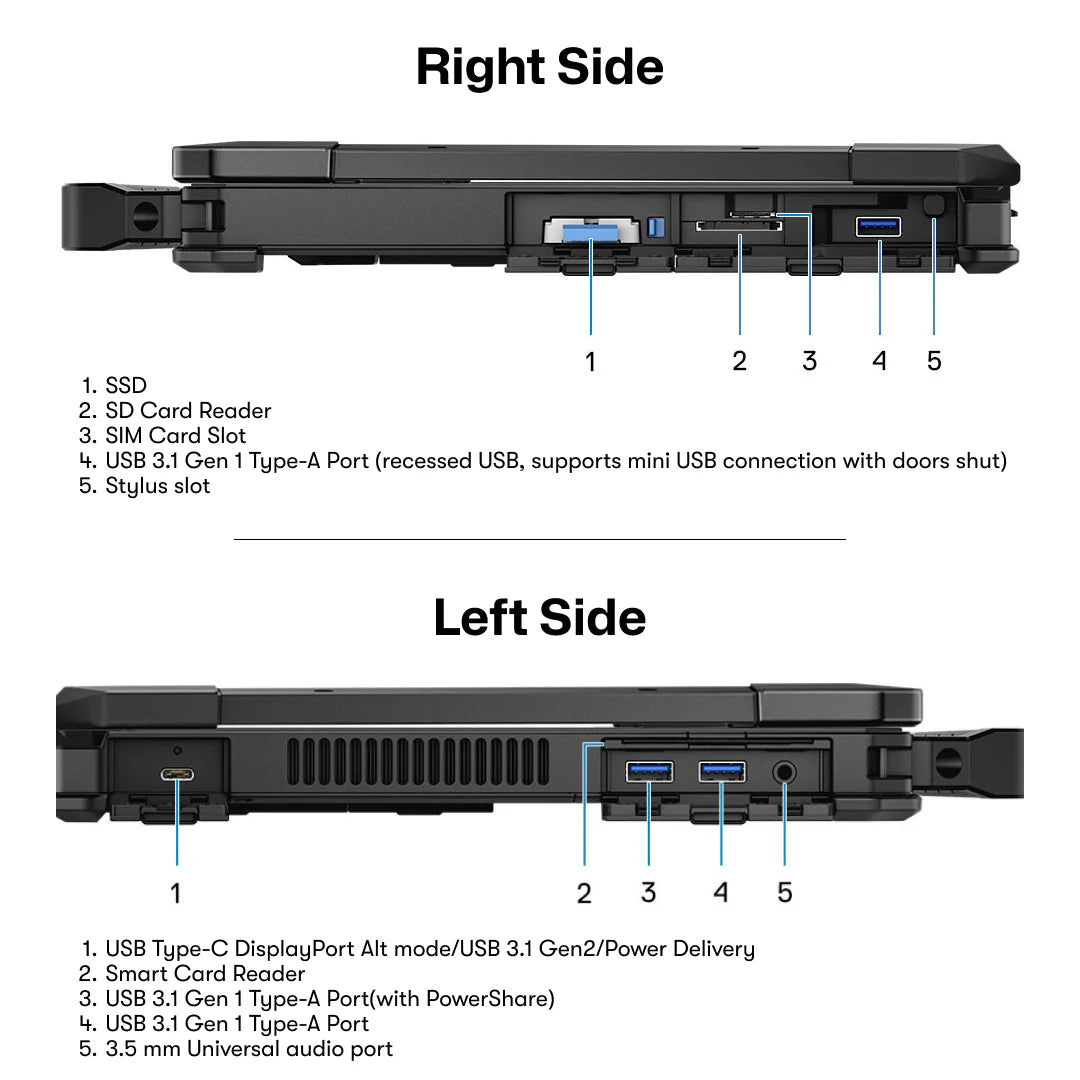 Right Side

1 2 3 4 5

1. SSD
2. SD Card Reader
3. SIM Card Slot
4. USB 3.1 Gen 1 Type-A Port (recessed USB, supports mini USB connection with doors shut)
5. Stylus slot

Left Side

1 2 3 4 5

1. USB Type-C DisplayPort Alt mode/USB 3.1 Gen2/Power Delivery
2. Smart Card Reader
3. USB 3.1 Gen 1 Type-A Port(with PowerShare)
4. USB 3.1 Gen 1 Type-A Port
5. 3.5 mm Universal audio port